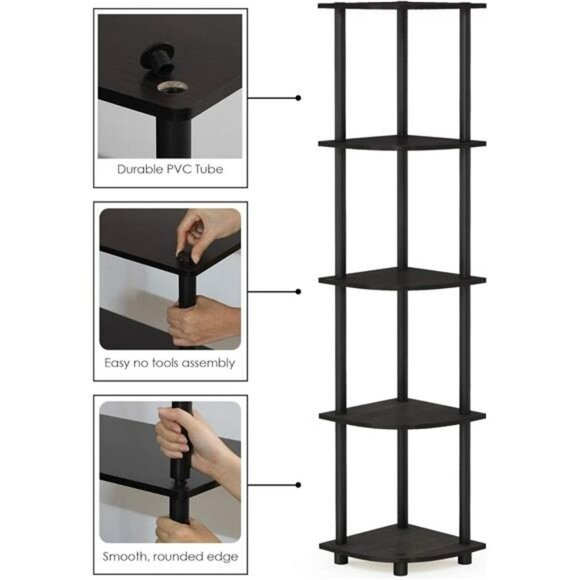 Durable PVC Tube

Easy no tools assembly

Smooth, rounded edge